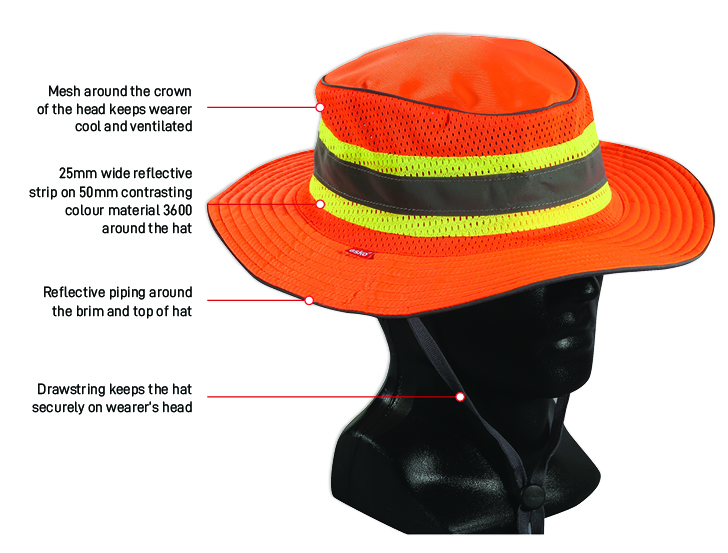 Mesh around the crown of the head keeps wearer cool and ventilated

25mm wide reflective strip on 50mm contrasting colour material 3600 around the hat

Reflective piping around the brim and top of hat

Drawstring keeps the hat securely on wearer's head

esko